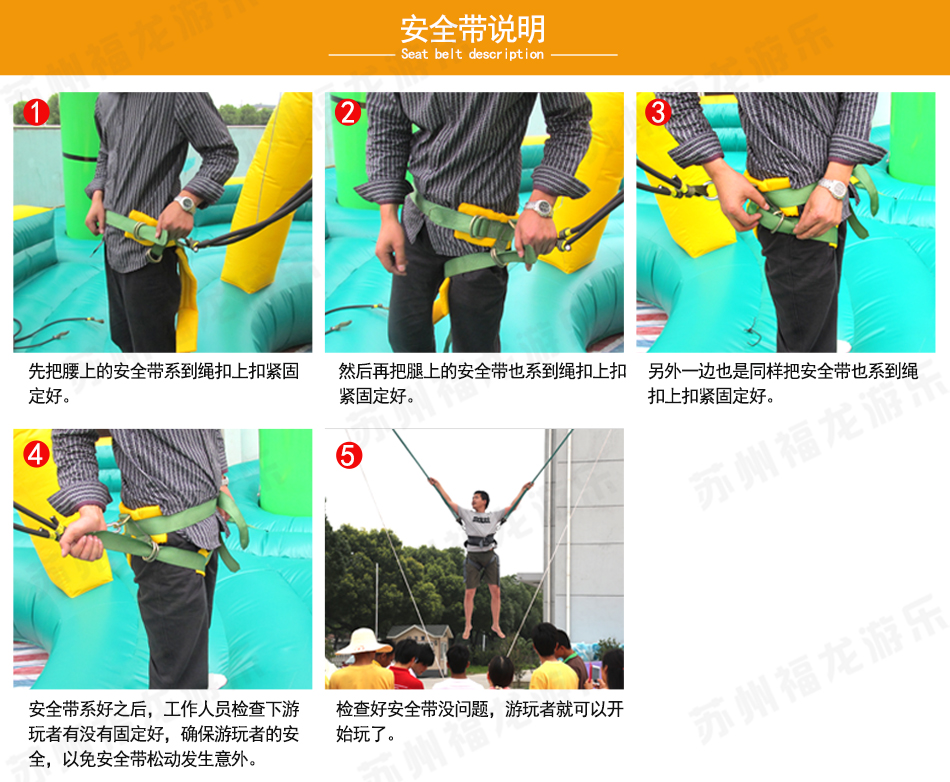 安全带说明

Seat belt description

1

先把腰上的安全带系到绳扣上扣紧固定好。

2

然后再把腿上的安全带也系到绳扣上扣紧固定好。

3

另外一边也是同样把安全带也系到绳扣上扣紧固定好。

4

安全带系好之后，工作人员检查下游玩者有没有固定好，确保游玩者的安全，以免安全带松动发生意外。

5

检查好安全带没问题，游玩者就可以开始玩了。

苏州福龙游乐